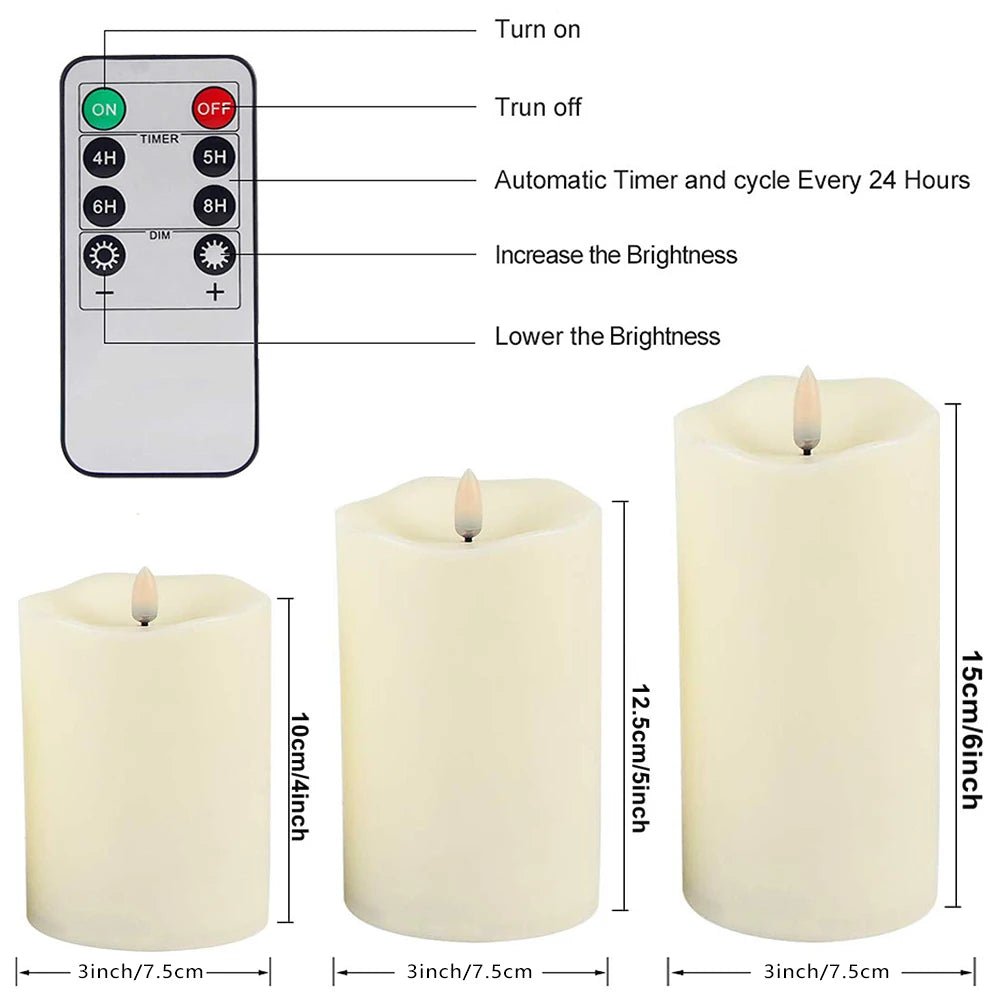 ON
OFF
TIMER
4H
5H
6H
8H
DIM
−
+

Turn on

Trun off

Automatic Timer and cycle Every 24 Hours

Increase the Brightness

Lower the Brightness

10cm/4inch

12.5cm/5inch

15cm/6inch

3inch/7.5cm

3inch/7.5cm

3inch/7.5cm