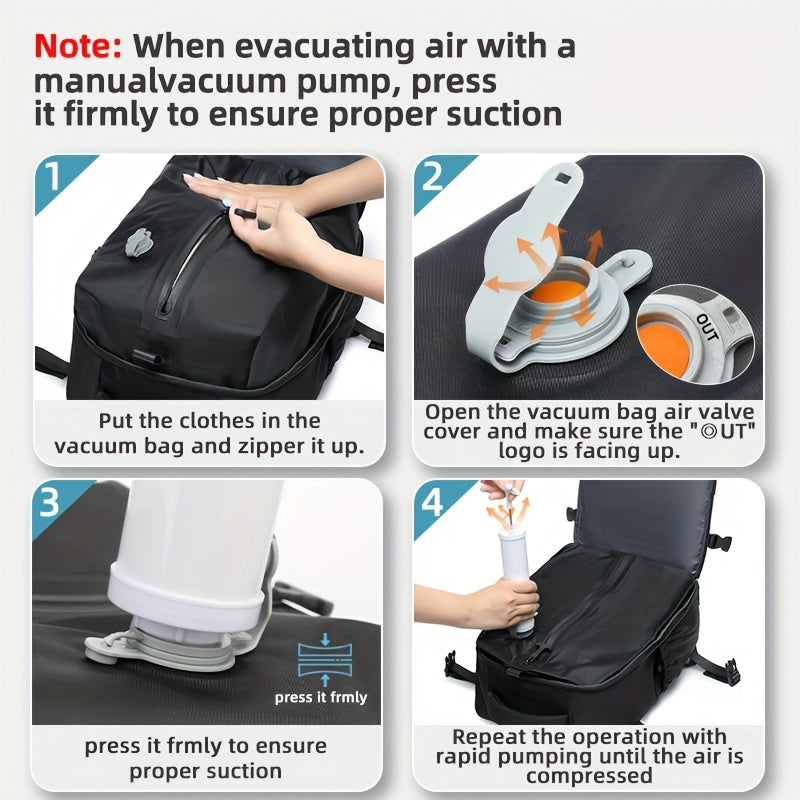 Note: When evacuating air with a manualvacuum pump, press it firmly to ensure proper suction

1

Put the clothes in the vacuum bag and zipper it up.

2

OUT

Open the vacuum bag air valve cover and make sure the "◎UT" logo is facing up.

3

press it frmly

press it frmly to ensure proper suction

4

Repeat the operation with rapid pumping until the air is compressed